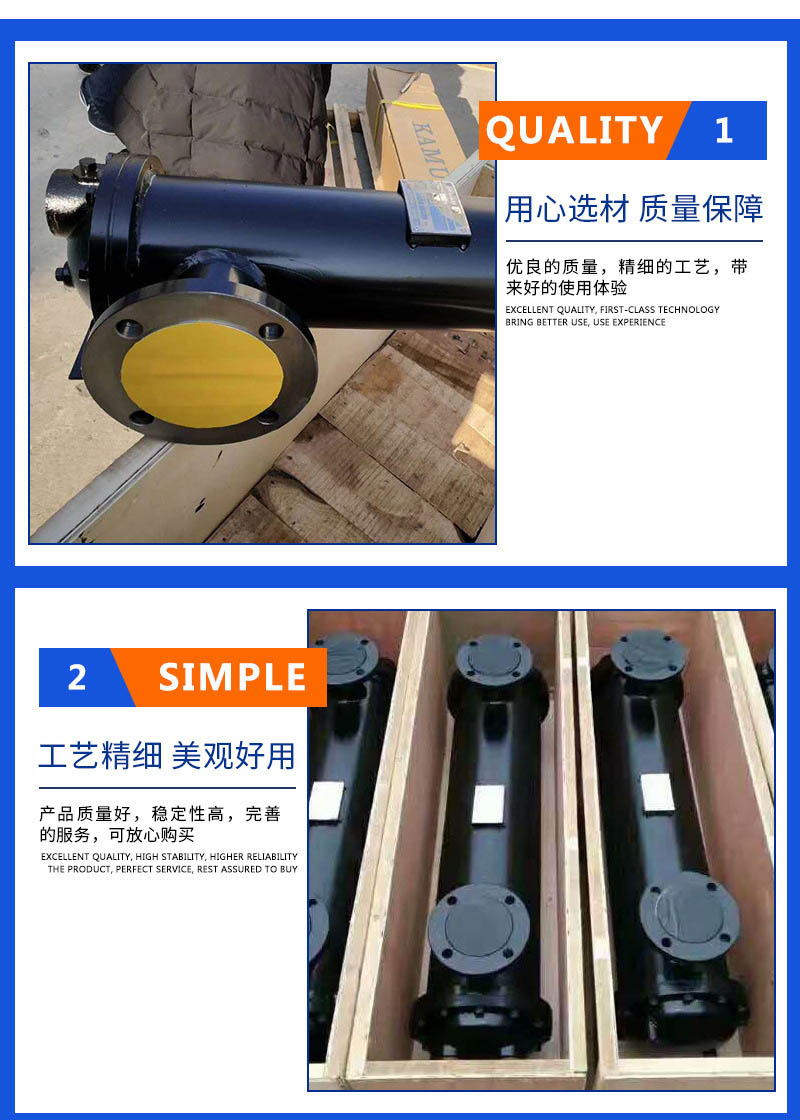 KAMU

QUALITY 1

用心选材 质量保障

优良的质量，精细的工艺，带来好的使用体验

EXCELLENT QUALITY, FIRST-CLASS TECHNOLOGY BRING BETTER USE, USE EXPERIENCE

2 SIMPLE

工艺精细 美观好用

产品质量好，稳定性高，完善的服务，可放心购买

EXCELLENT QUALITY, HIGH STABILITY, HIGHER RELIABILITY THE PRODUCT, PERFECT SERVICE, REST ASSURED TO BUY