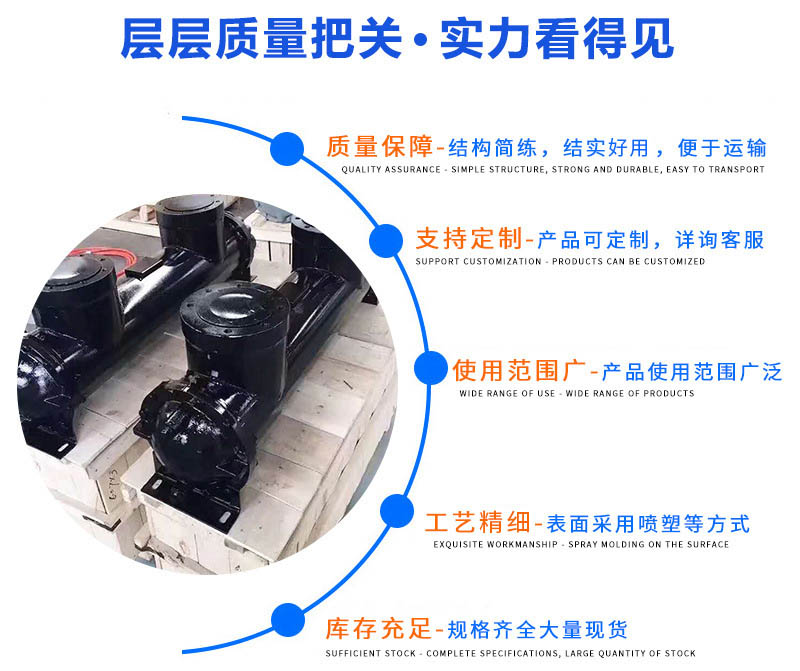 层层质量把关·实力看得见

质量保障-结构简练，结实好用，便于运输
QUALITY ASSURANCE - SIMPLE STRUCTURE, STRONG AND DURABLE, EASY TO TRANSPORT

支持定制-产品可定制，详询客服
SUPPORT CUSTOMIZATION - PRODUCTS CAN BE CUSTOMIZED

使用范围广-产品使用范围广泛
WIDE RANGE OF USE - WIDE RANGE OF PRODUCTS

工艺精细-表面采用喷塑等方式
EXQUISITE WORKMANSHIP - SPRAY MOLDING ON THE SURFACE

库存充足-规格齐全大量现货
SUFFICIENT STOCK - COMPLETE SPECIFICATIONS, LARGE QUANTITY OF STOCK